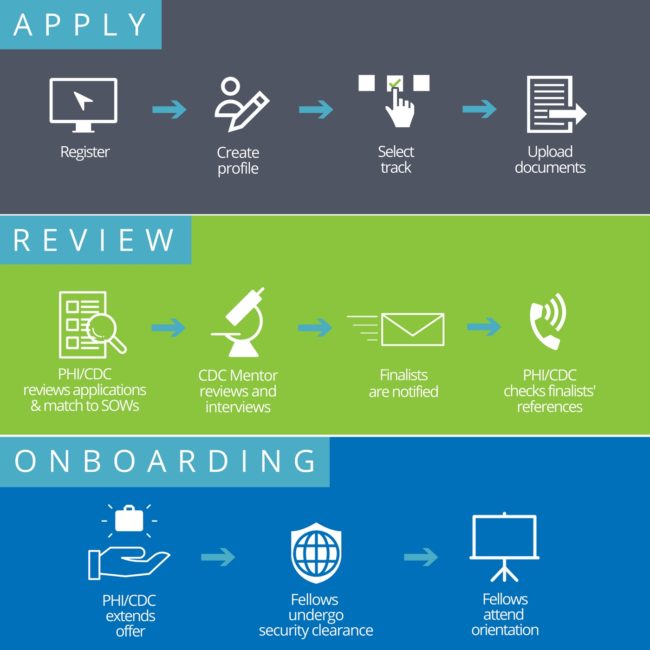 APPLY

Register

Create profile

Select track

Upload documents

REVIEW

PHI/CDC reviews applications & match to SOWs

CDC Mentor reviews and interviews

Finalists are notified

PHI/CDC checks finalists' references

ONBOARDING

PHI/CDC extends offer

Fellows undergo security clearance

Fellows attend orientation